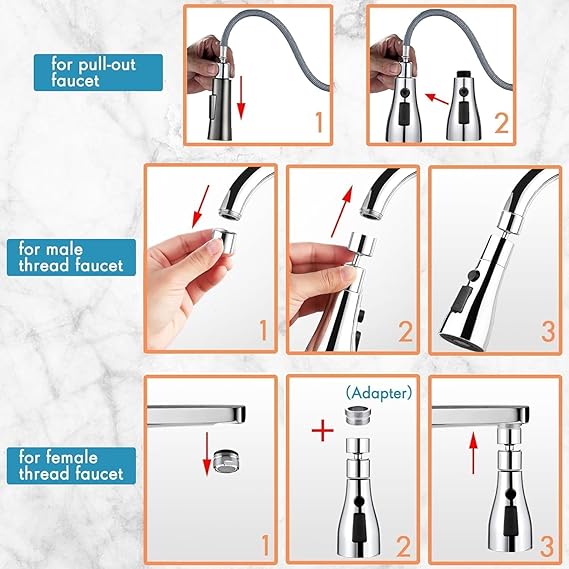 for pull-out faucet

1

2

for male thread faucet

1

2

3

for female thread faucet

1

(Adapter)

2

3